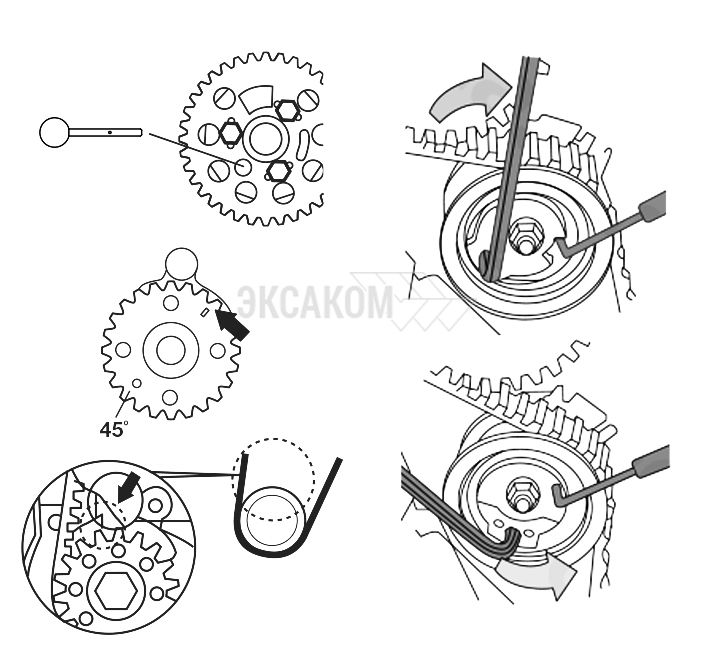 ЭКСАКОМ

45°